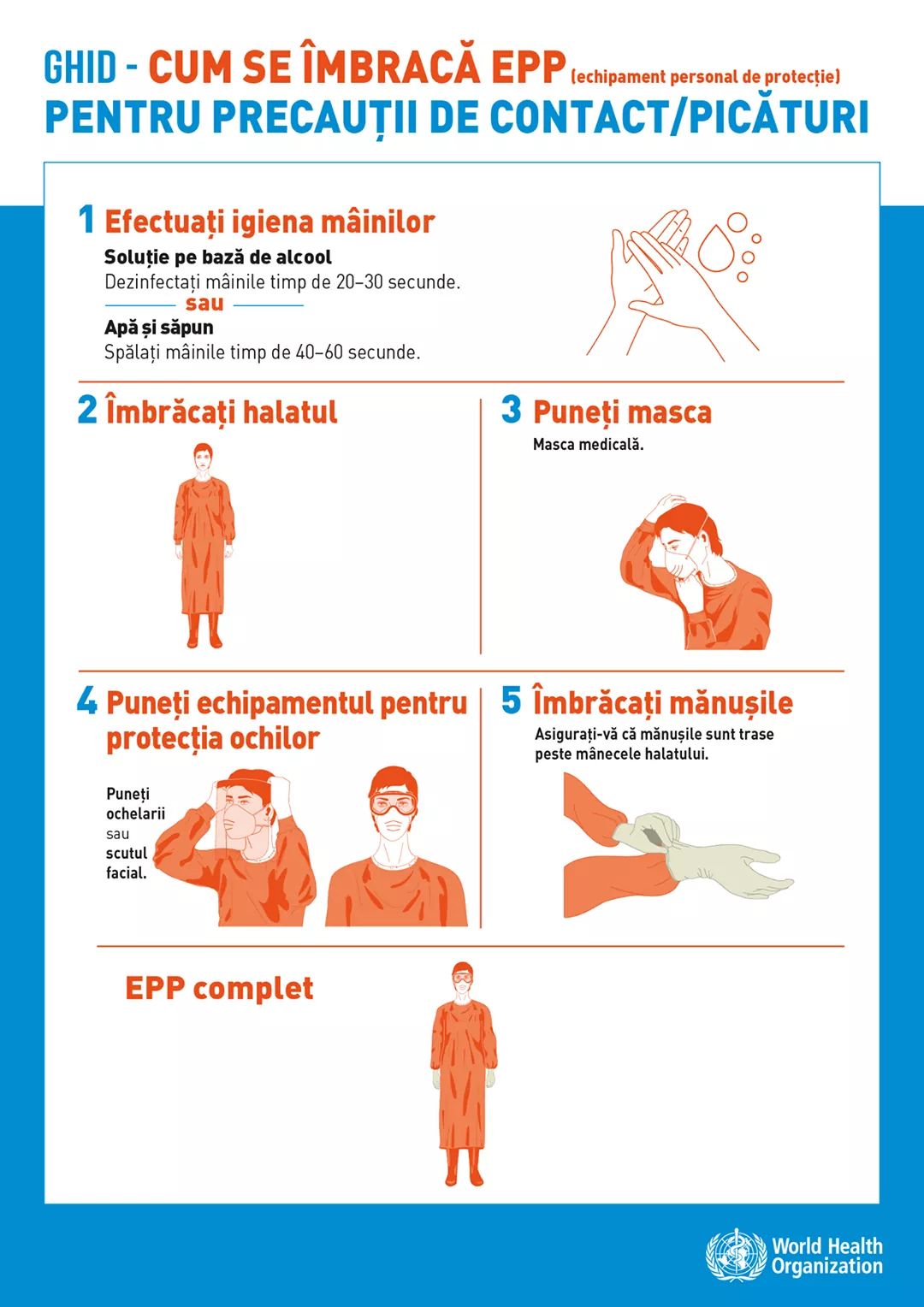 GHID - CUM SE ÎMBRACĂ EPP (echipament personal de protecție)
PENTRU PRECAUȚII DE CONTACT/PICĂTURI

1 Efectuați igiena mâinilor

Soluție pe bază de alcool
Dezinfectați mâinile timp de 20–30 secunde.

sau

Apă și săpun
Spălați mâinile timp de 40–60 secunde.

2 Îmbrăcați halatul

3 Puneți masca
Masca medicală.

4 Puneți echipamentul pentru protecția ochilor

Puneți ochelarii sau scutul facial.

5 Îmbrăcați mănușile
Asigurați-vă că mănușile sunt trase peste mânecele halatului.

EPP complet

World Health Organization